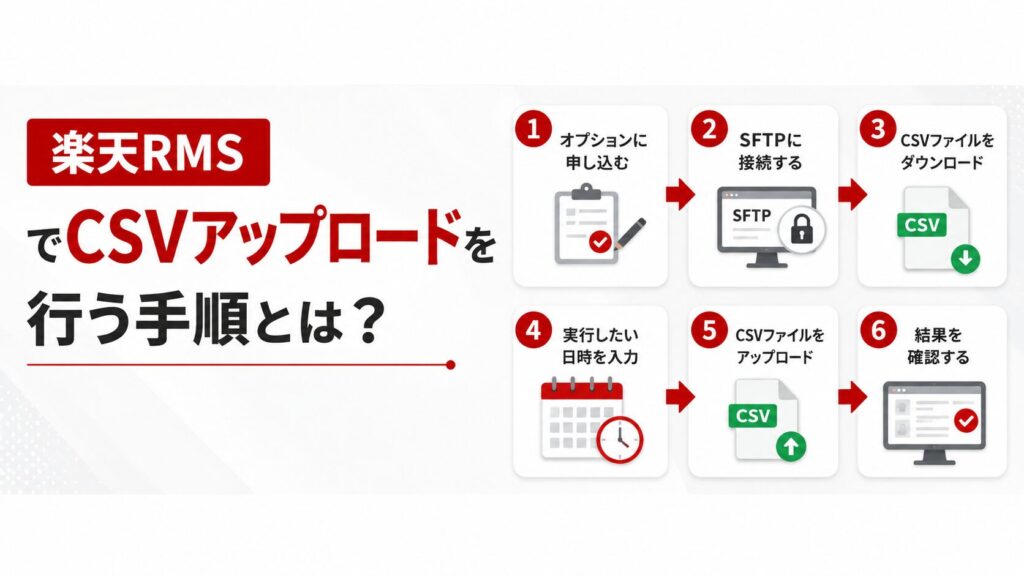 楽天RMS

でCSVアップロードを行う手順とは？

1 オプションに申し込む

2 SFTPに接続する

SFTP

3 CSVファイルをダウンロード

CSV

4 実行したい日時を入力

5 CSVファイルをアップロード

CSV

6 結果を確認する