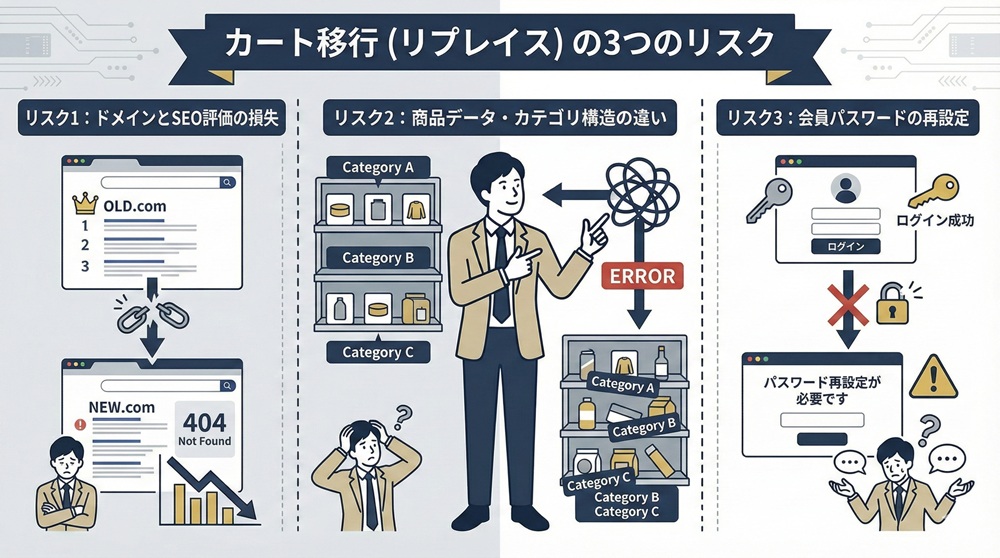 カート移行 (リプレイス) の3つのリスク

リスク1：ドメインとSEO評価の損失

OLD.com
1
2
3

NEW.com
404
Not Found

リスク2：商品データ・カテゴリ構造の違い

Category A
Category B
Category C

ERROR

Category A
Category B
Category C
Category B
Category C

リスク3：会員パスワードの再設定

ログイン
ログイン成功

パスワード再設定が必要です